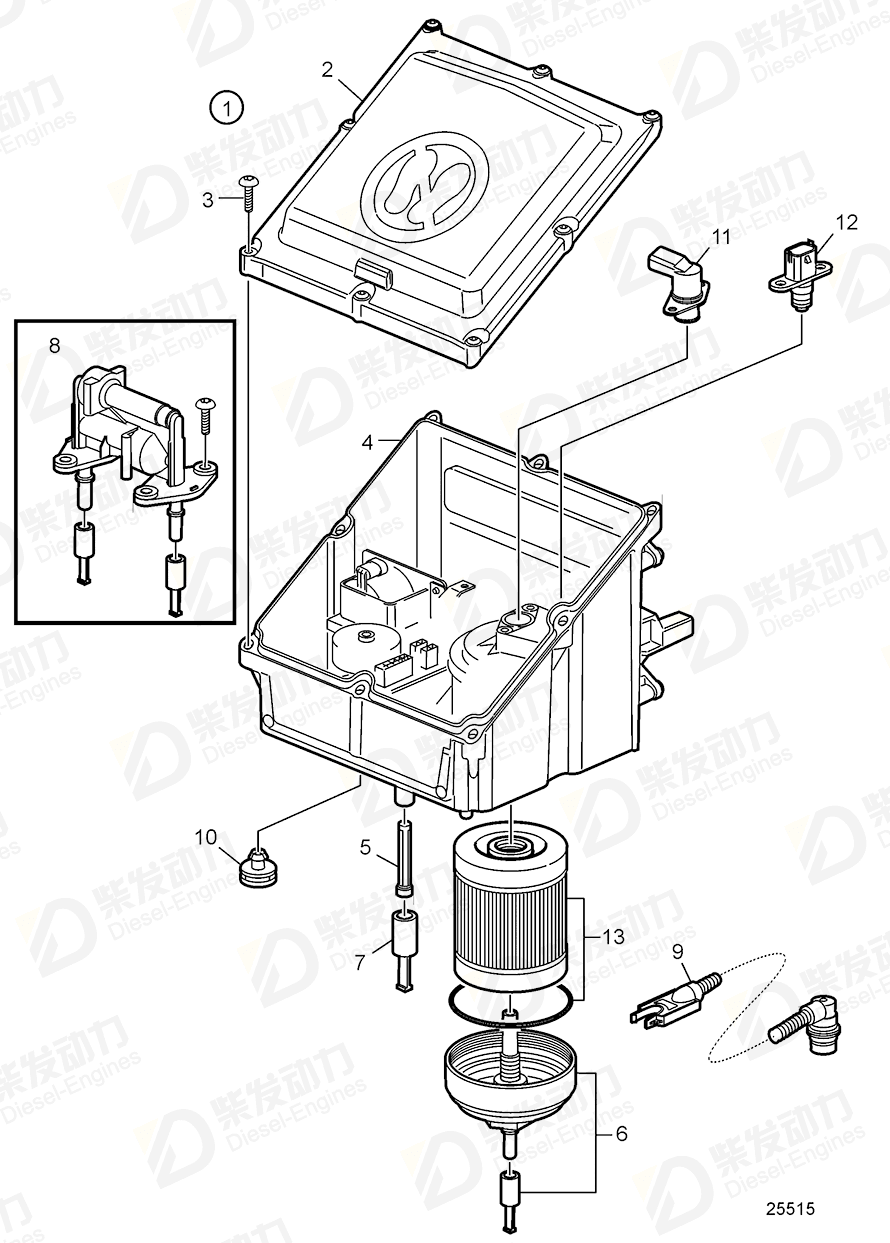 1
2
3
8
11
12
4
10
5
7
13
9
6
25515
紫发动力 Diesel-Engines